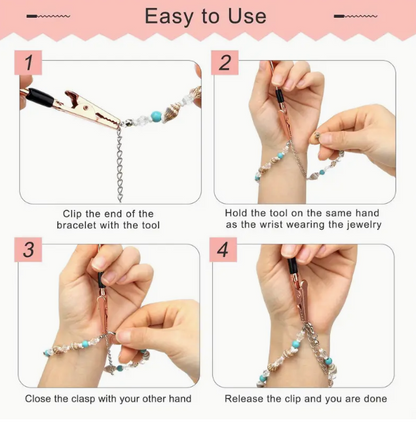 Easy to Use

1

Clip the end of the bracelet with the tool

2

Hold the tool on the same hand as the wrist wearing the jewelry

3

Close the clasp with your other hand

4

Release the clip and you are done